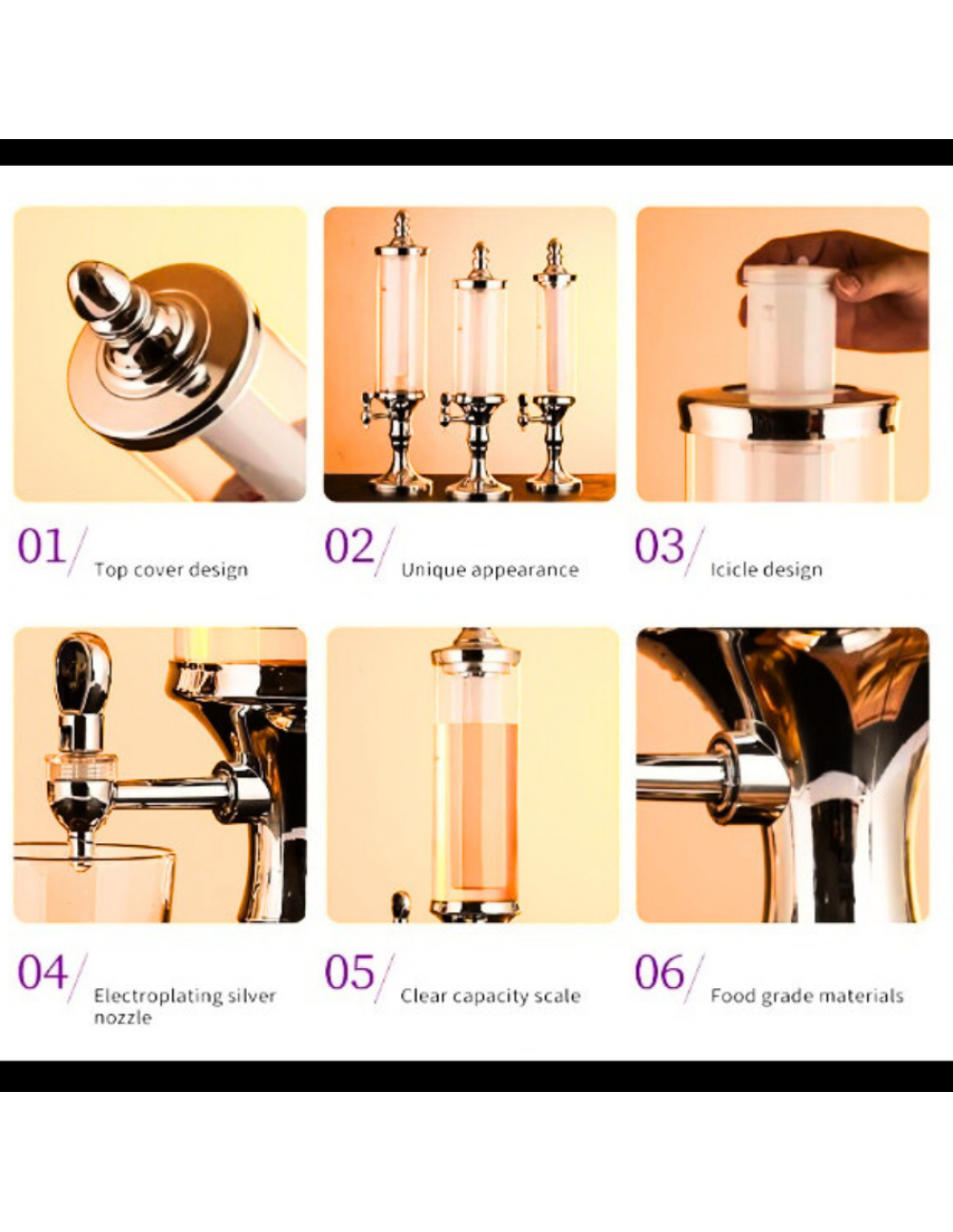 01/ Top cover design

02/ Unique appearance

03/ Icicle design

04/ Electroplating silver nozzle

05/ Clear capacity scale

06/ Food grade materials